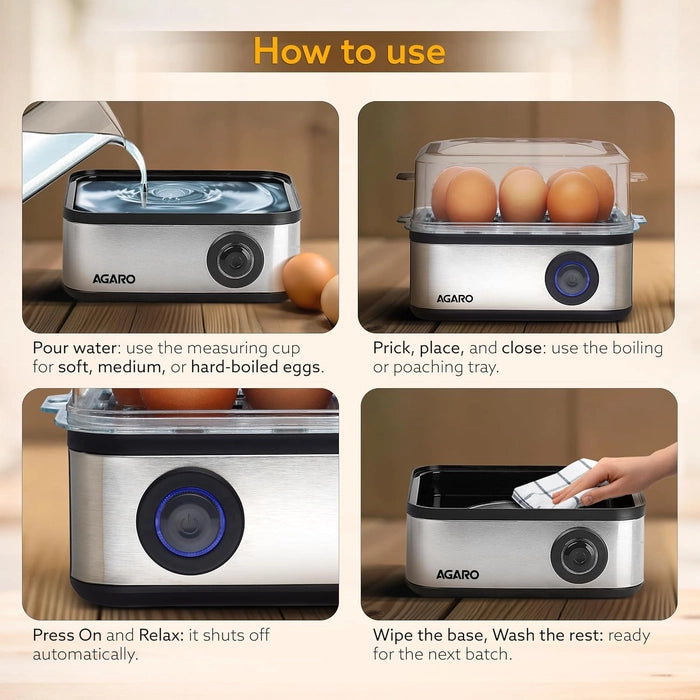 How to use

AGARO

Pour water: use the measuring cup for soft, medium, or hard-boiled eggs.

AGARO

Prick, place, and close: use the boiling or poaching tray.

Press On and Relax: it shuts off automatically.

AGARO

Wipe the base, Wash the rest: ready for the next batch.