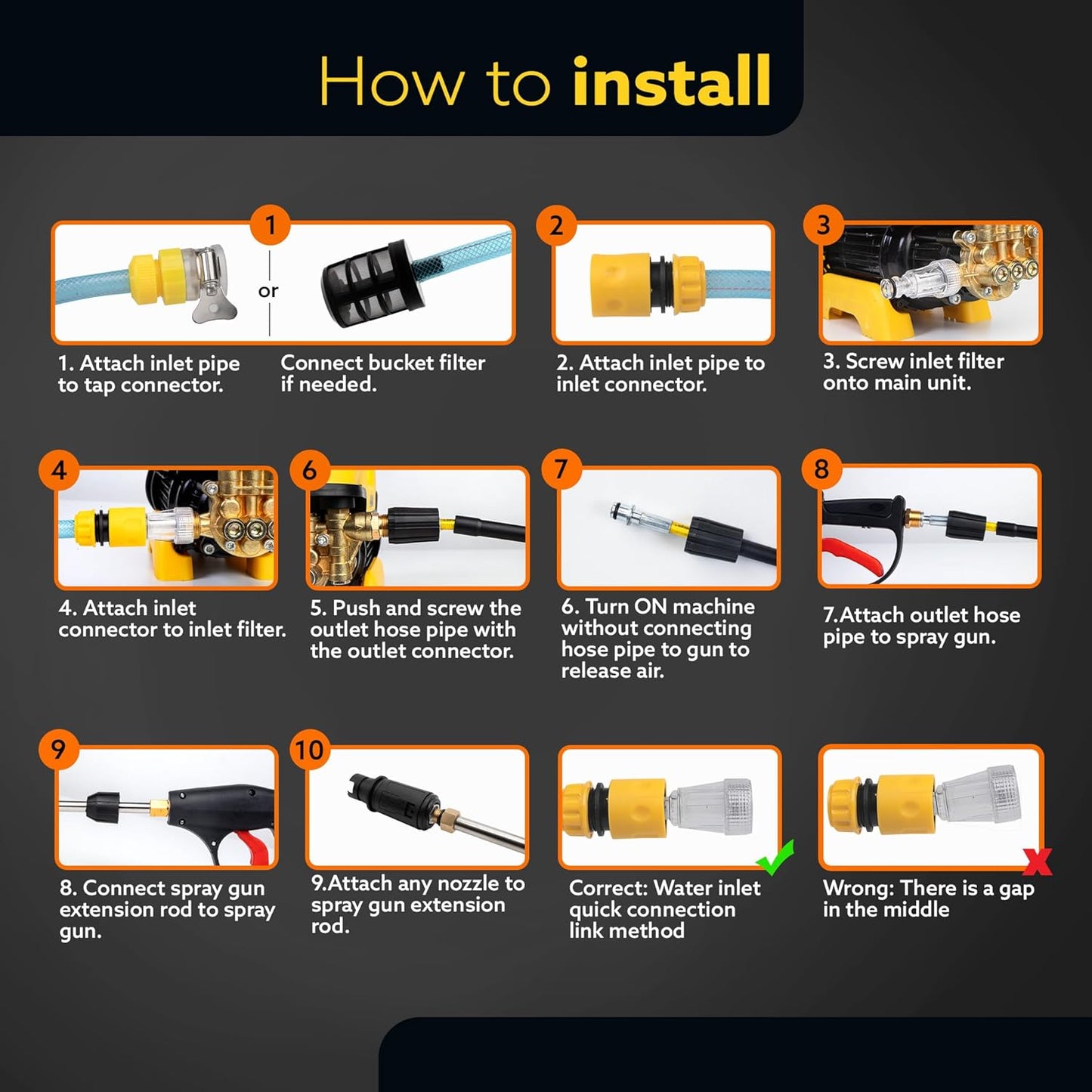 How to install

1

or

1. Attach inlet pipe to tap connector.

Connect bucket filter if needed.

2

2. Attach inlet pipe to inlet connector.

3

3. Screw inlet filter onto main unit.

4

4. Attach inlet connector to inlet filter.

6

5. Push and screw the outlet hose pipe with the outlet connector.

7

6. Turn ON machine without connecting hose pipe to gun to release air.

8

7.Attach outlet hose pipe to spray gun.

9

8. Connect spray gun extension rod to spray gun.

10

9.Attach any nozzle to spray gun extension rod.

Correct: Water inlet quick connection link method

Wrong: There is a gap in the middle